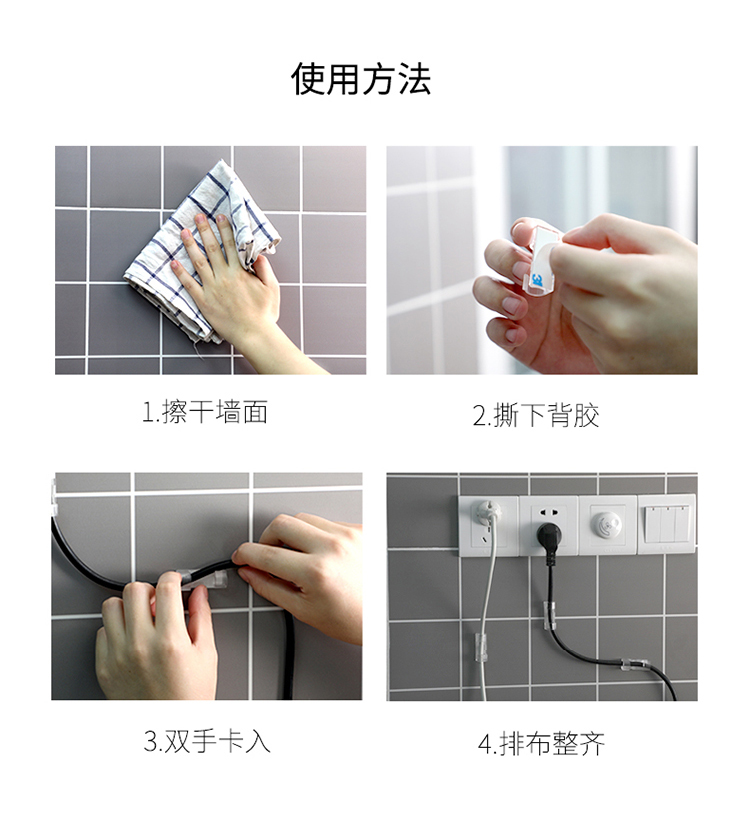 使用方法

1.擦干墙面

2.撕下背胶

3.双手卡入

4.排布整齐