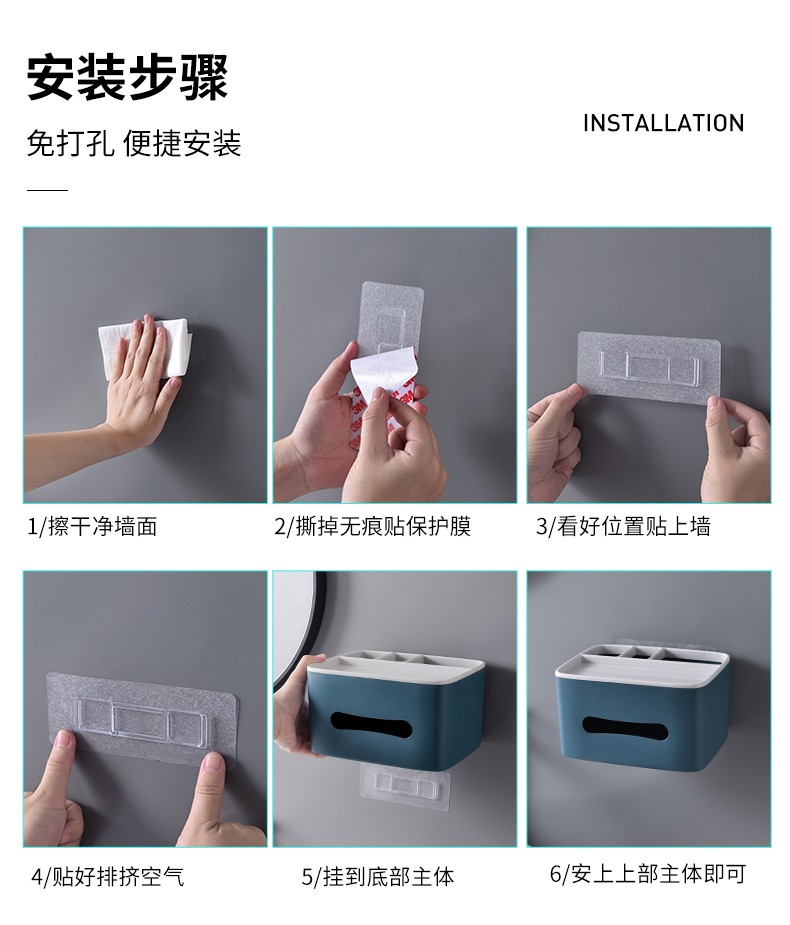 安装步骤

免打孔 便捷安装

INSTALLATION

1/擦干净墙面

2/撕掉无痕贴保护膜

3/看好位置贴上墙

4/贴好排挤空气

5/挂到底部主体

6/安上上部主体即可