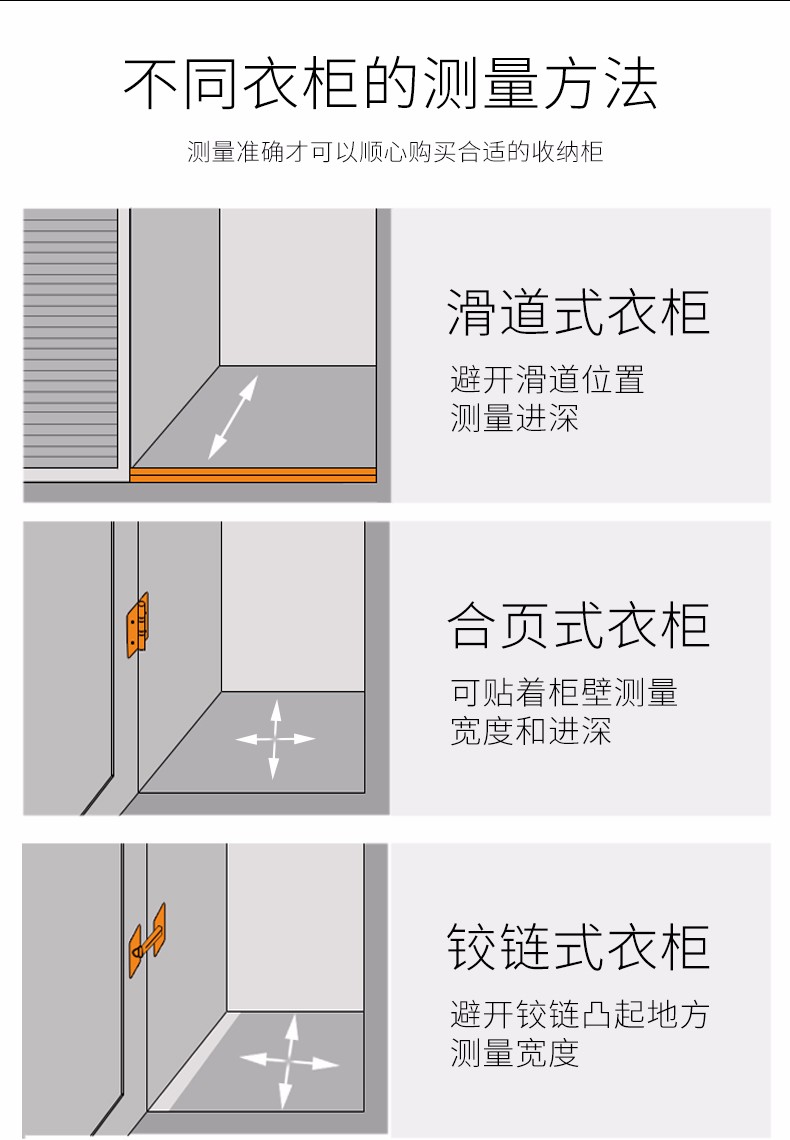 不同衣柜的测量方法

测量准确才可以顺心购买合适的收纳柜

滑道式衣柜

避开滑道位置
测量进深

合页式衣柜

可贴着柜壁测量
宽度和进深

铰链式衣柜

避开铰链凸起地方
测量宽度